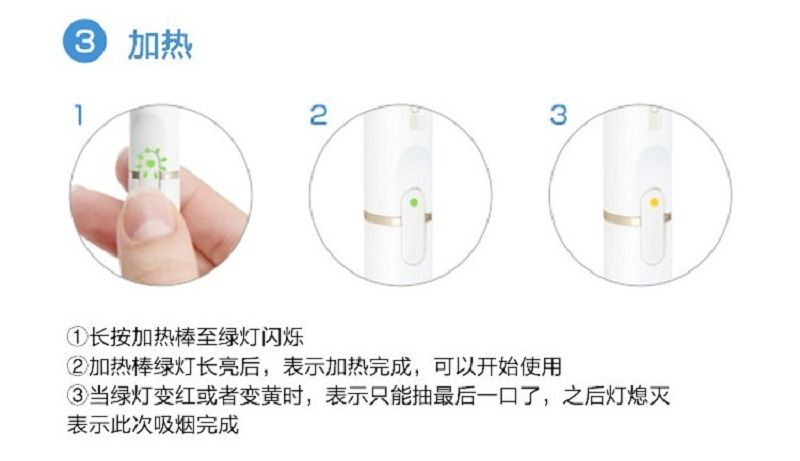 ③ 加热

1

2

3

①长按加热棒至绿灯闪烁
②加热棒绿灯长亮后，表示加热完成，可以开始使用
③当绿灯变红或者变黄时，表示只能抽最后一口了，之后灯熄灭表示此次吸烟完成