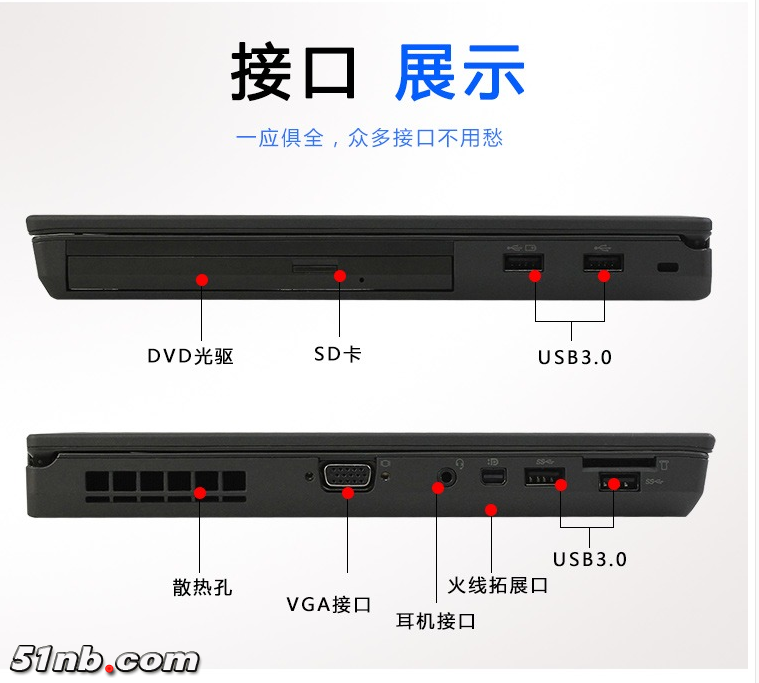 接口 展示

一应俱全，众多接口不用愁

DVD光驱

SD卡

USB3.0

散热孔

VGA接口

耳机接口

火线拓展口

USB3.0

51nb.com