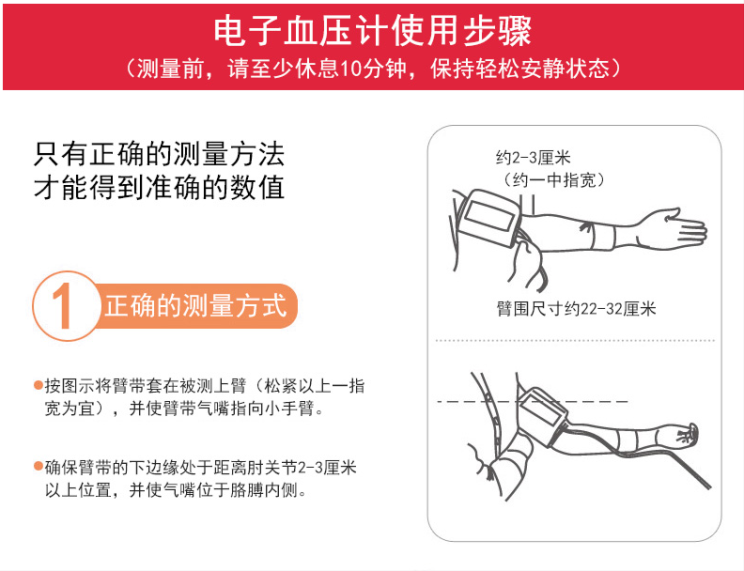 电子血压计使用步骤
（测量前，请至少休息10分钟，保持轻松安静状态）

只有正确的测量方法
才能得到准确的数值

1 正确的测量方式

●按图示将臂带套在被测上臂（松紧以上一指宽为宜），并使臂带气嘴指向小手臂。

●确保臂带的下边缘处于距离肘关节2-3厘米以上位置，并使气嘴位于胳膊内侧。

约2-3厘米
（约一中指宽）

臂围尺寸约22-32厘米