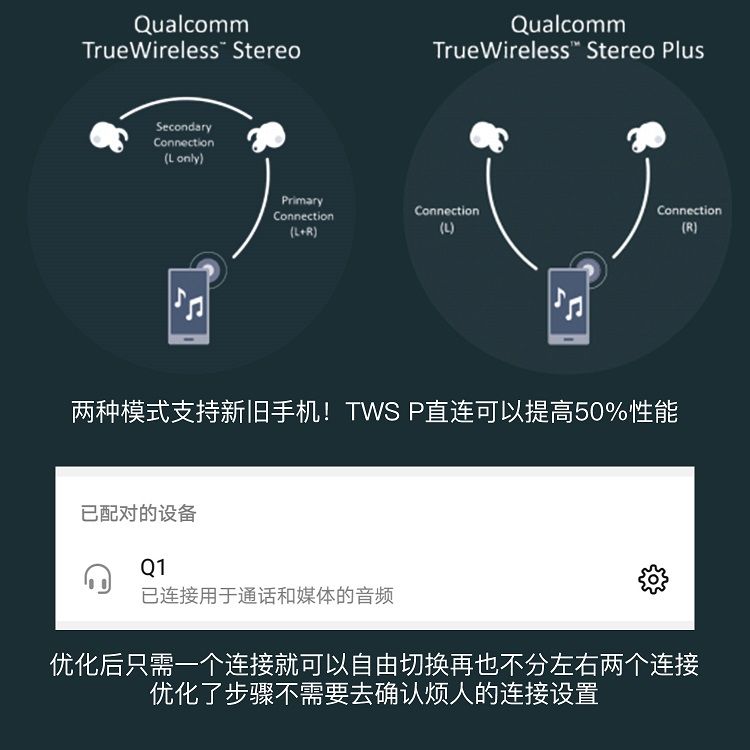 Qualcomm
TrueWireless™ Stereo

Secondary Connection (L only)

Primary Connection (L+R)

Qualcomm
TrueWireless™ Stereo Plus

Connection (L)

Connection (R)

两种模式支持新旧手机！TWS P直连可以提高50%性能

已配对的设备

Q1
已连接用于通话和媒体的音频

优化后只需一个连接就可以自由切换再也不分左右两个连接
优化了步骤不需要去确认烦人的连接设置